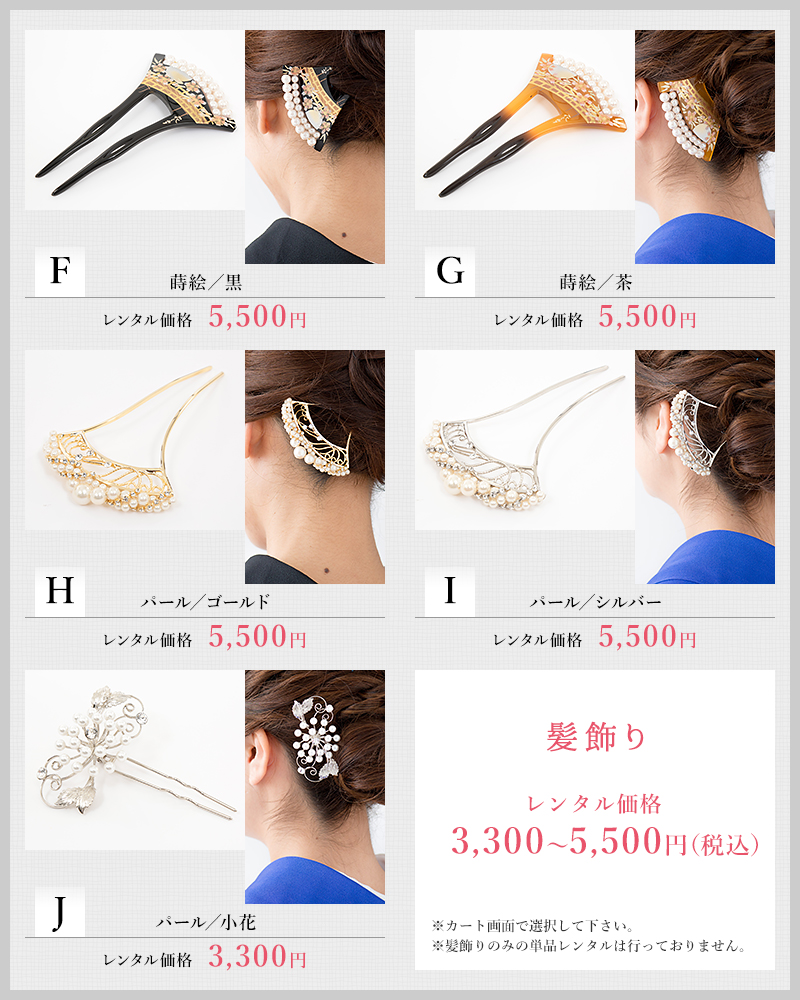 F
蒔絵／黒
レンタル価格 5,500円

G
蒔絵／茶
レンタル価格 5,500円

H
パール／ゴールド
レンタル価格 5,500円

I
パール／シルバー
レンタル価格 5,500円

J
パール／小花
レンタル価格 3,300円

髪飾り

レンタル価格
3,300~5,500円(税込)

※カート画面で選択して下さい。
※髪飾りのみの単品レンタルは行っておりません。